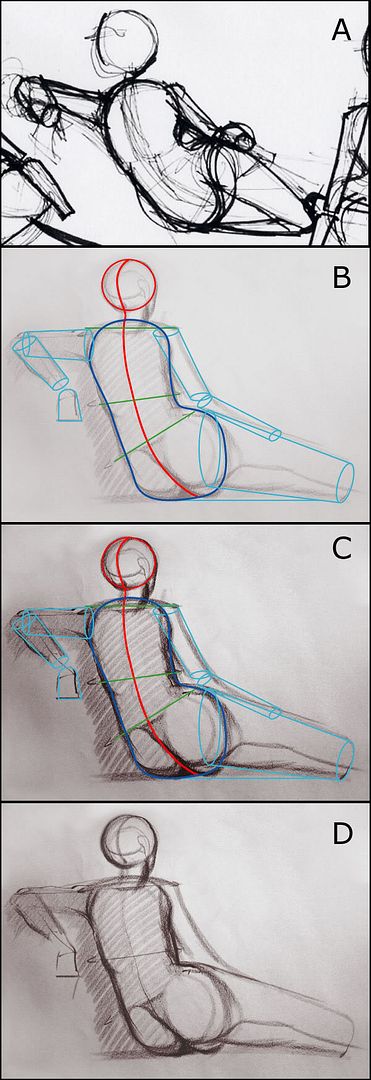 A

B

C

D