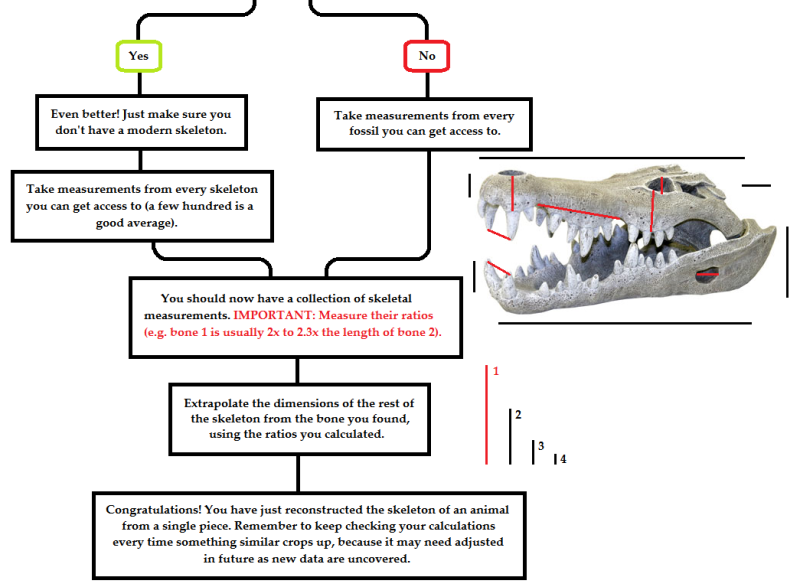 Yes

No

Even better! Just make sure you don't have a modern skeleton.

Take measurements from every fossil you can get access to.

Take measurements from every skeleton you can get access to (a few hundred is a good average).

You should now have a collection of skeletal measurements. IMPORTANT: Measure their ratios (e.g. bone 1 is usually 2x to 2.3x the length of bone 2).

Extrapolate the dimensions of the rest of the skeleton from the bone you found, using the ratios you calculated.

1

2

3

4

Congratulations! You have just reconstructed the skeleton of an animal from a single piece. Remember to keep checking your calculations every time something similar crops up, because it may need adjusted in future as new data are uncovered.