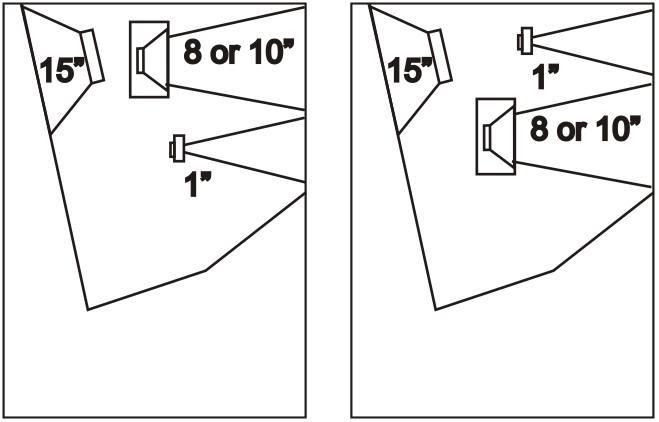 15"
8 or 10"
1"

15"
1"
8 or 10"