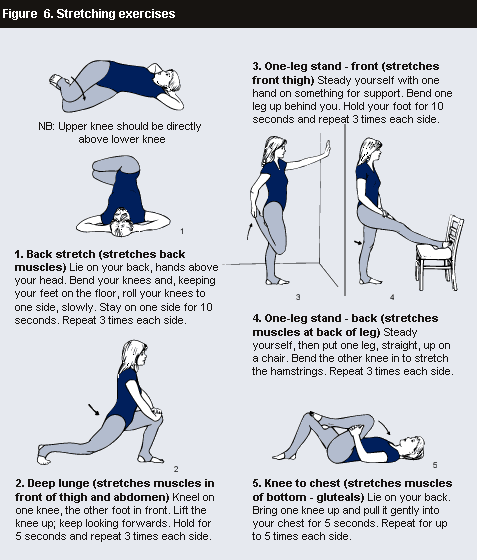 Figure 6. Stretching exercises

NB: Upper knee should be directly above lower knee

1

1. Back stretch (stretches back muscles) Lie on your back, hands above your head. Bend your knees and, keeping your feet on the floor, roll your knees to one side, slowly. Stay on one side for 10 seconds. Repeat 3 times each side.

2

2. Deep lunge (stretches muscles in front of thigh and abdomen) Kneel on one knee, the other foot in front. Lift the knee up; keep looking forwards. Hold for 5 seconds and repeat 3 times each side.

3. One-leg stand - front (stretches front thigh) Steady yourself with one hand on something for support. Bend one leg up behind you. Hold your foot for 10 seconds and repeat 3 times each side.

3

4

4. One-leg stand - back (stretches muscles at back of leg) Steady yourself, then put one leg, straight, up on a chair. Bend the other knee in to stretch the hamstrings. Repeat 3 times each side.

5

5. Knee to chest (stretches muscles of bottom - gluteals) Lie on your back. Bring one knee up and pull it gently into your chest for 5 seconds. Repeat for up to 5 times each side.